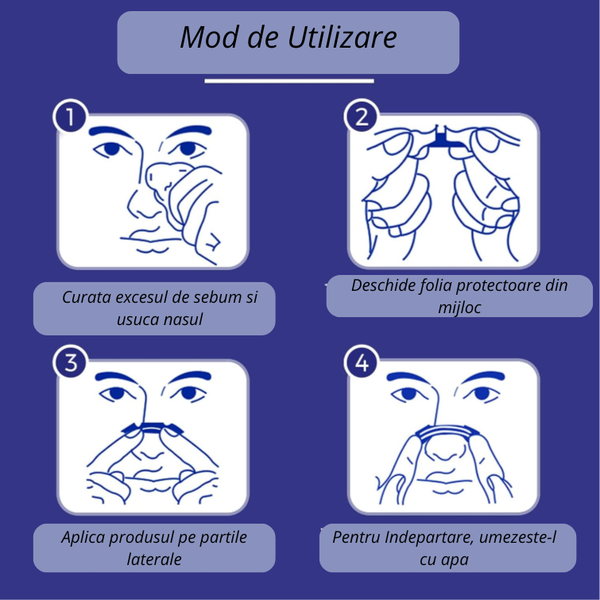 Mod de Utilizare

1

Curata excesul de sebum si usuca nasul

2

Deschide folia protectoare din mijloc

3

Aplica produsul pe partile laterale

4

Pentru Indepartare, umezeste-l cu apa